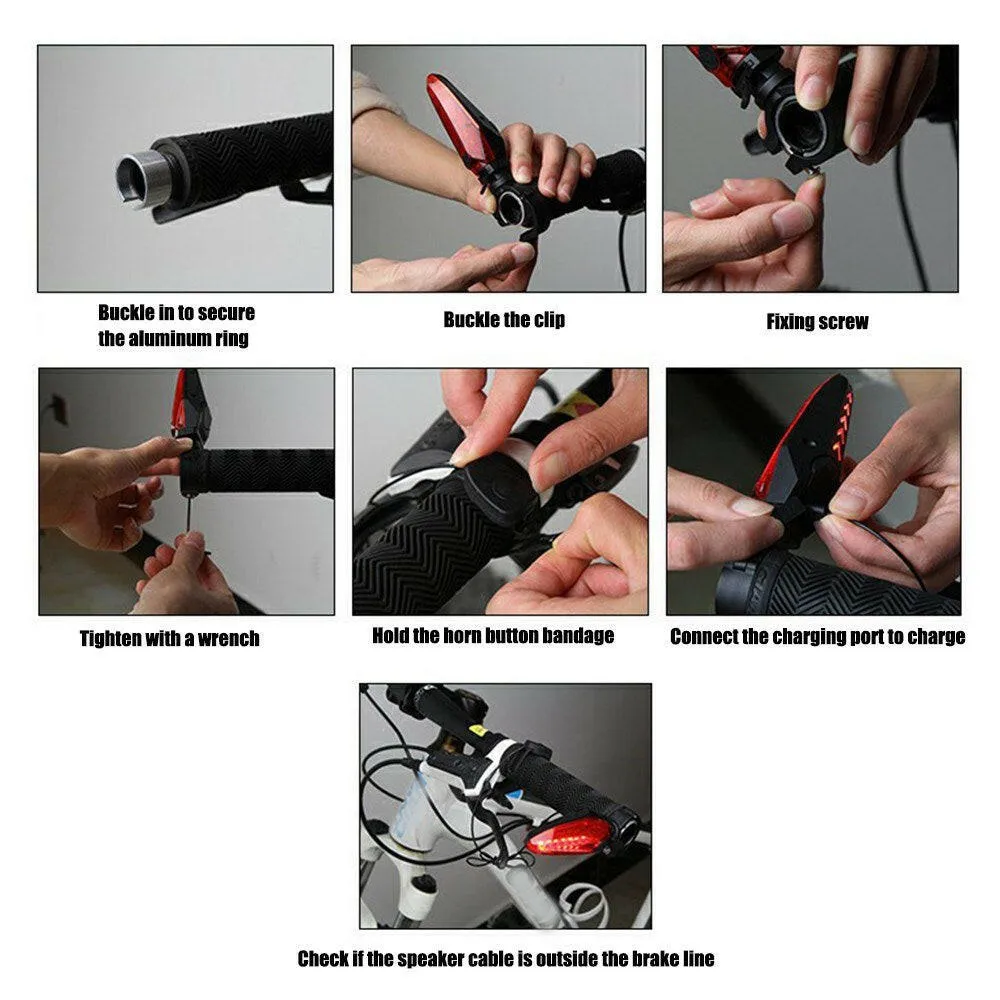 Buckle in to secure the aluminum ring

Buckle the clip

Fixing screw

Tighten with a wrench

Hold the horn button bandage

Connect the charging port to charge

Check if the speaker cable is outside the brake line